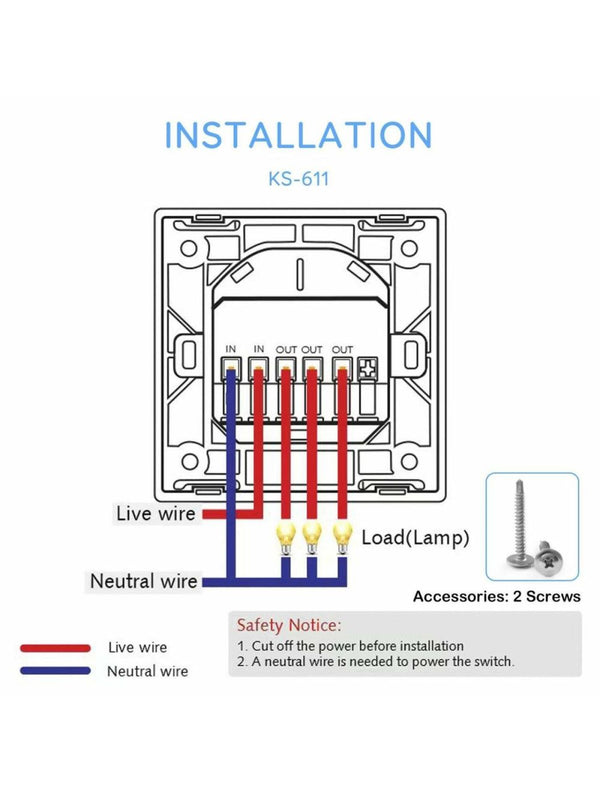 INSTALLATION

KS-611

IN IN OUT OUT OUT

Live wire

Load(Lamp)

Neutral wire

Accessories: 2 Screws

Live wire

Neutral wire

Safety Notice:
1. Cut off the power before installation
2. A neutral wire is needed to power the switch.