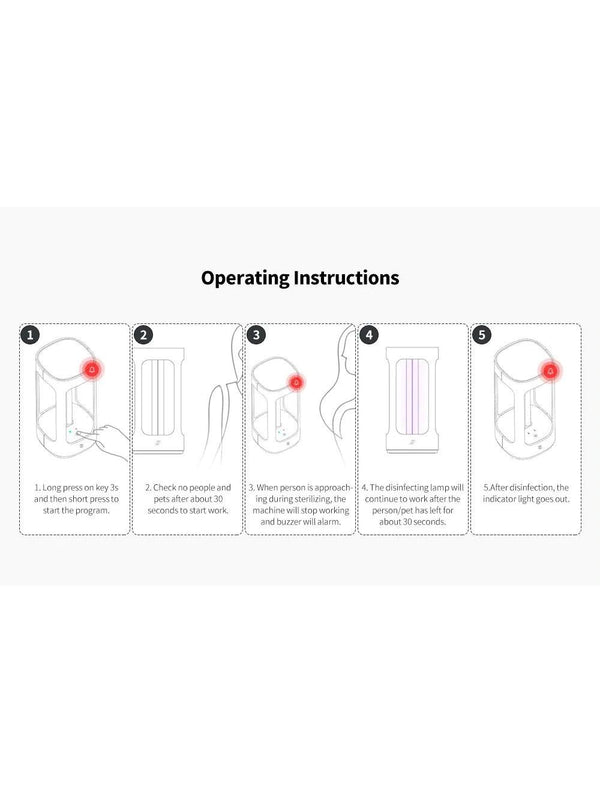 Operating Instructions

1

1. Long press on key 3s and then short press to start the program.

2

2. Check no people and pets after about 30 seconds to start work.

3

3. When person is approaching during sterilizing, the machine will stop working and buzzer will alarm.

4

4. The disinfecting lamp will continue to work after the person/pet has left for about 30 seconds.

5

5.After disinfection, the indicator light goes out.